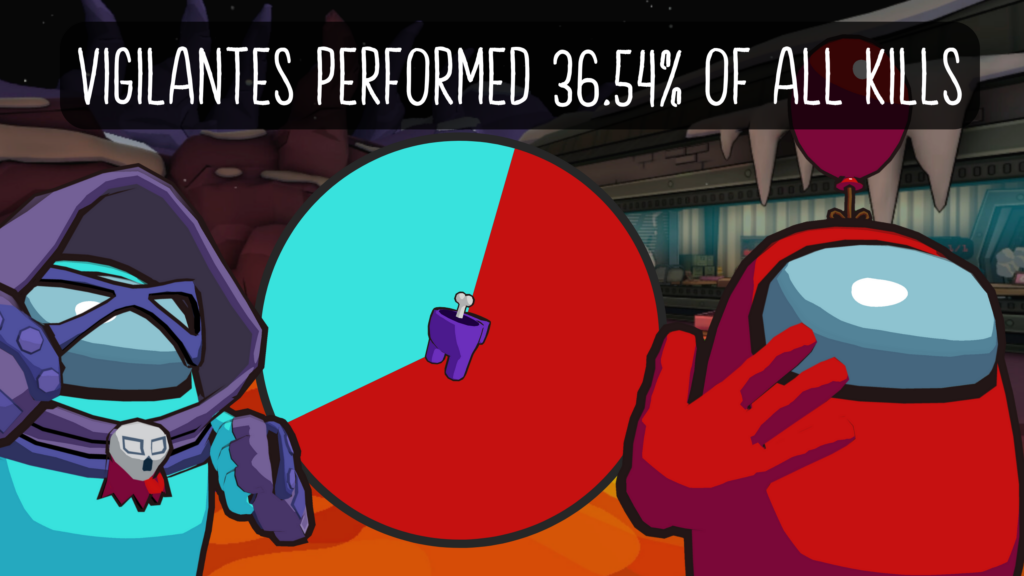 VIGILANTES PERFORMED 36.54% OF ALL KILLS